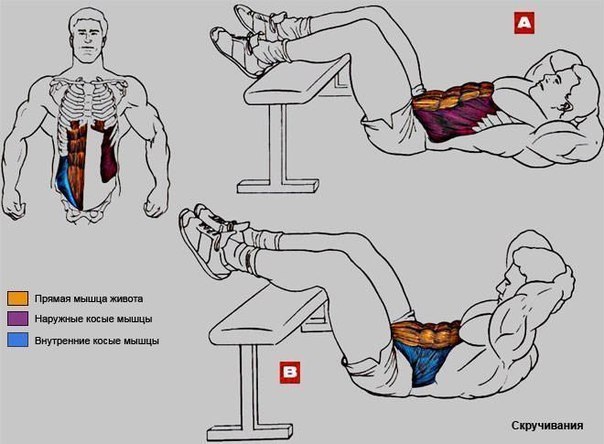 A

Прямая мышца живота
Наружные косые мышцы
Внутренние косые мышцы

B

Скручивания