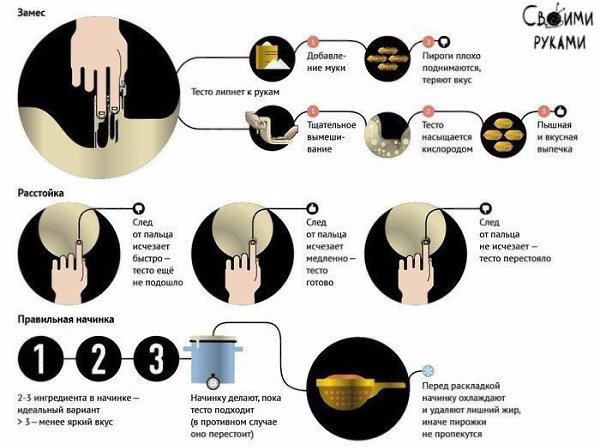 Замес

Своими руками

Тесто липнет к рукам

1 Добавление муки

2 Пироги плохо поднимаются, теряют вкус

1 Тщательное вымешивание

2 Тесто насыщается кислородом

3 Пышная и вкусная выпечка

Расстойка

След от пальца исчезает быстро — тесто ещё не подошло

След от пальца исчезает медленно — тесто готово

След от пальца не исчезает — тесто перестояло

Правильная начинка

1 2 3

2-3 ингредиента в начинке — идеальный вариант
> 3 — менее яркий вкус

Начинку делают, пока тесто подходит (в противном случае оно перестоит)

Перед раскладкой начинку охлаждают и удаляют лишний жир, иначе пирожки не пропекутся