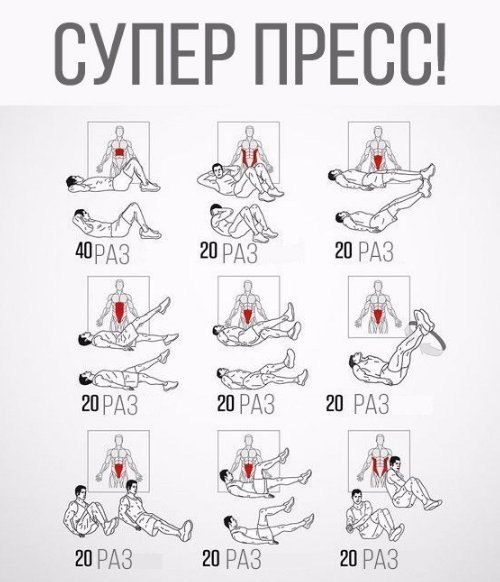 СУПЕР ПРЕСС!

40 РАЗ

20 РАЗ

20 РАЗ

20 РАЗ

20 РАЗ

20 РАЗ

20 РАЗ

20 РАЗ

20 РАЗ