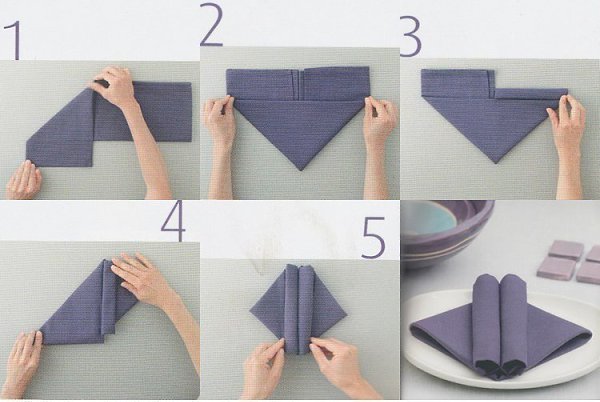 1

2

3

4

5