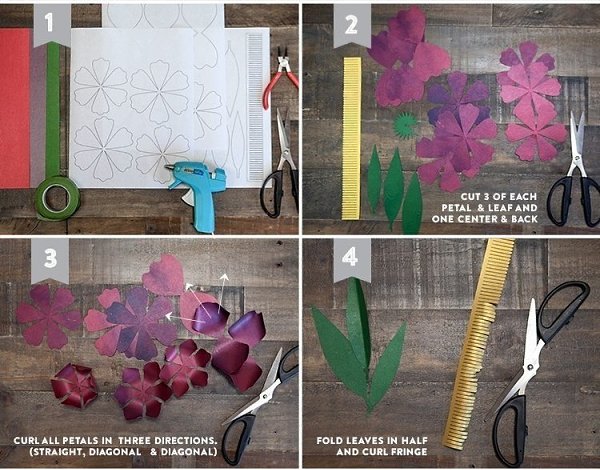 1

2

CUT 3 OF EACH PETAL & LEAF AND ONE CENTER & BACK

3

CURL ALL PETALS IN THREE DIRECTIONS. (STRAIGHT, DIAGONAL & DIAGONAL)

4

FOLD LEAVES IN HALF AND CURL FRINGE