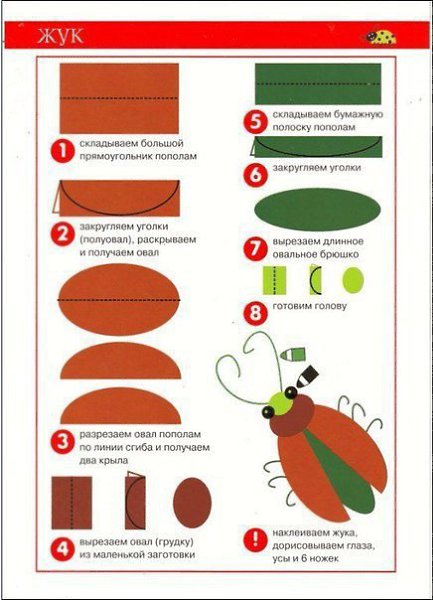 ЖУК

1 складываем большой прямоугольник пополам

2 закругляем уголки (полуовал), раскрываем и получаем овал

3 разрезаем овал пополам по линии сгиба и получаем два крыла

4 вырезаем овал (грудку) из маленькой заготовки

5 складываем бумажную полоску пополам

6 закругляем уголки

7 вырезаем длинное овальное брюшко

8 готовим голову

! наклеиваем жука, дорисовываем глаза, усы и 6 ножек