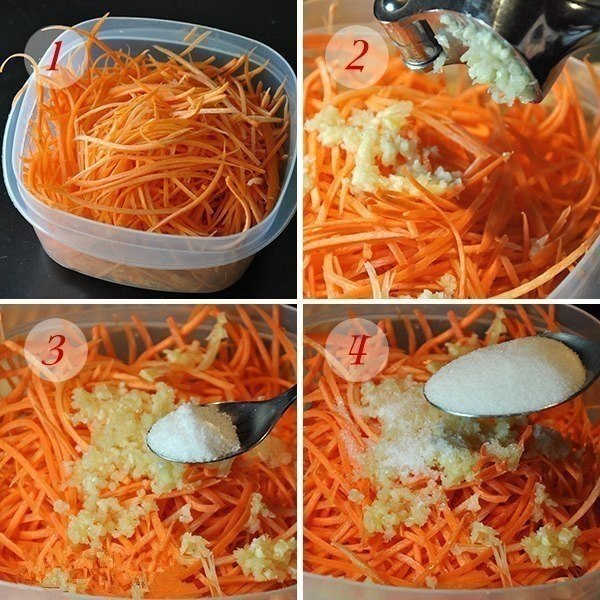 1

2

3

4