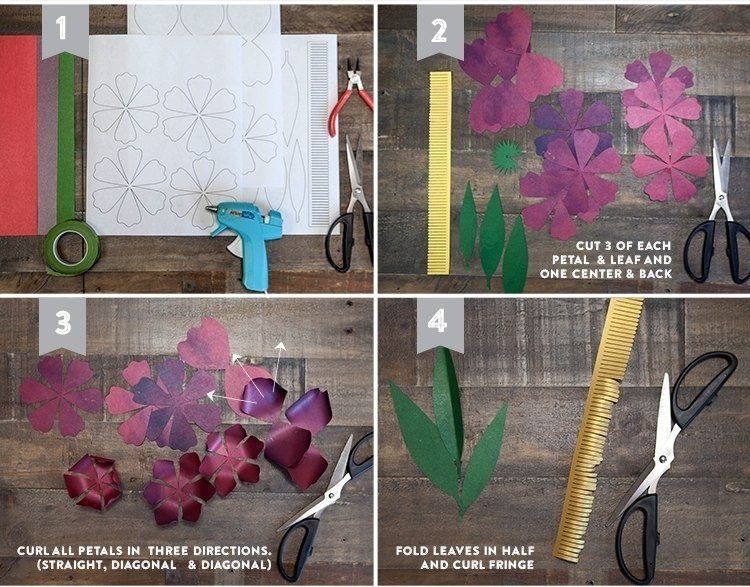 1

2

CUT 3 OF EACH PETAL & LEAF AND ONE CENTER & BACK

3

CURL ALL PETALS IN THREE DIRECTIONS. (STRAIGHT, DIAGONAL & DIAGONAL)

4

FOLD LEAVES IN HALF AND CURL FRINGE