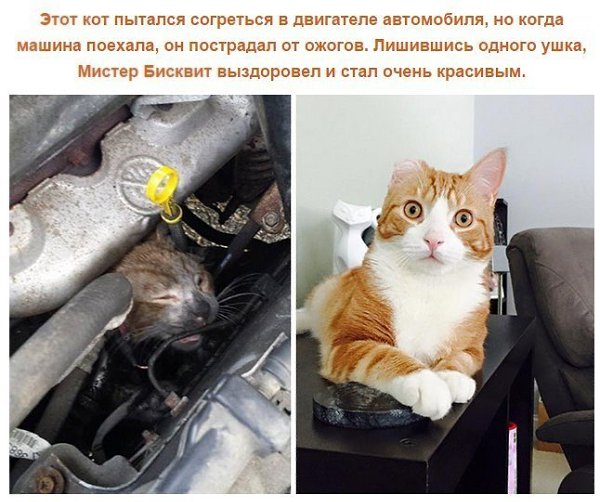 Этот кот пытался согреться в двигателе автомобиля, но когда машина поехала, он пострадал от ожогов. Лишившись одного ушка, Мистер Бисквит выздоровел и стал очень красивым.