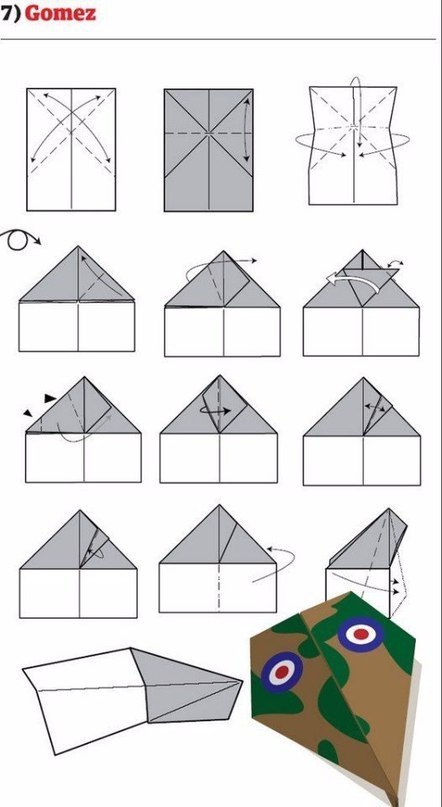 7) Gomez