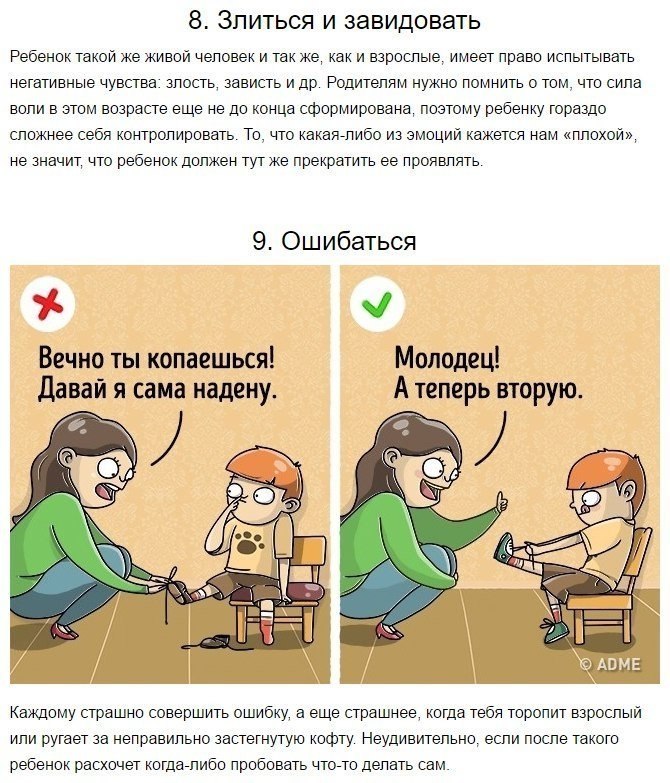 8. Злиться и завидовать

Ребенок такой же живой человек и так же, как и взрослые, имеет право испытывать негативные чувства: злость, зависть и др. Родителям нужно помнить о том, что сила воли в этом возрасте еще не до конца сформирована, поэтому ребенку гораздо сложнее себя контролировать. То, что какая-либо из эмоций кажется нам «плохой», не значит, что ребенок должен тут же прекратить ее проявлять.

9. Ошибаться

Вечно ты копаешься! Давай я сама надену.

Молодец! А теперь вторую.

© ADME

Каждому страшно совершить ошибку, а еще страшнее, когда тебя торопит взрослый или ругает за неправильно застегнутую кофту. Неудивительно, если после такого ребенок расхочет когда-либо пробовать что-то делать сам.