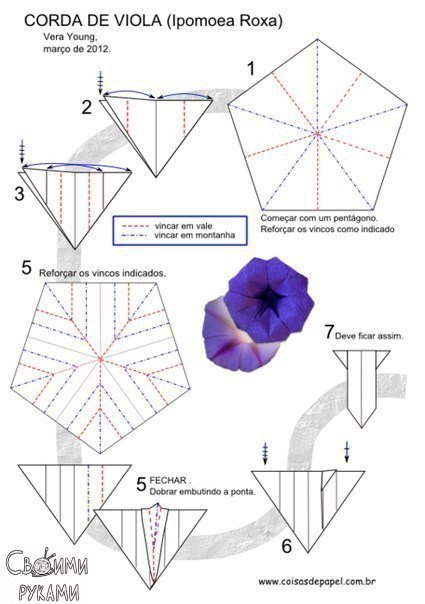 CORDA DE VIOLA (Ipomoea Roxa)
Vera Young,
março de 2012.

1

2

3

vincar em vale
vincar em montanha

Começar com um pentágono.
Reforçar os vincos como indicado

5 Reforçar os vincos indicados.

7 Deve ficar assim.

5 FECHAR .
Dobrar embutindo a ponta.

6

Своими
руками

www.coisasdepapel.com.br