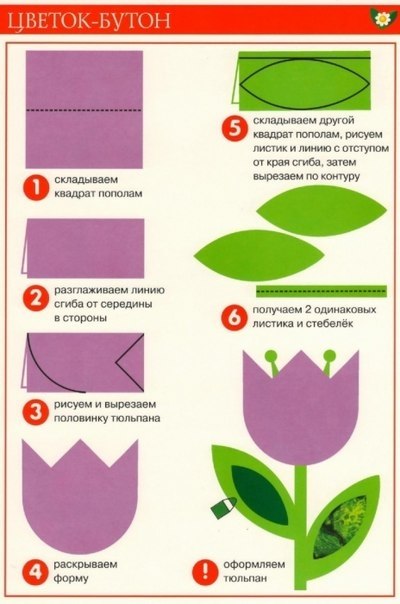 ЦВЕТОК-БУТОН

1 складываем квадрат пополам

2 разглаживаем линию сгиба от середины в стороны

3 рисуем и вырезаем половинку тюльпана

4 раскрываем форму

5 складываем другой квадрат пополам, рисуем листик и линию с отступом от края сгиба, затем вырезаем по контуру

6 получаем 2 одинаковых листика и стебелёк

! оформляем тюльпан