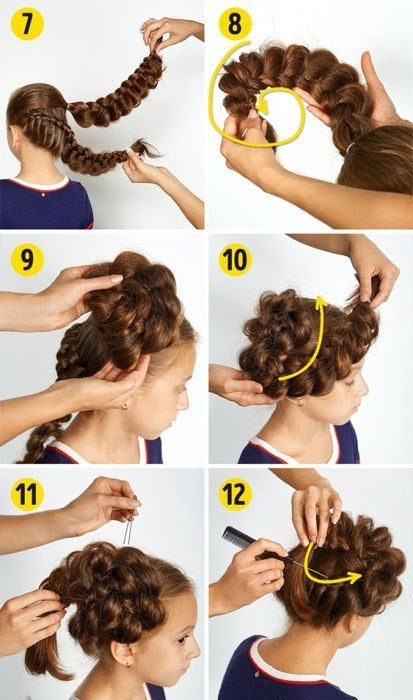 7

8

9

10

11

12