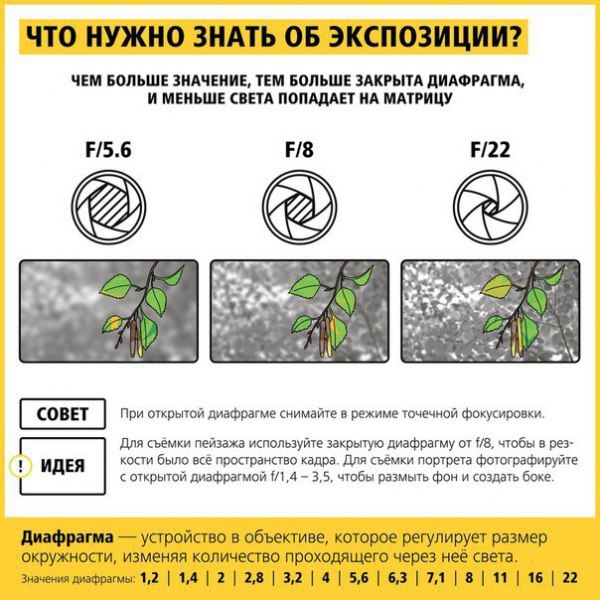 ЧТО НУЖНО ЗНАТЬ ОБ ЭКСПОЗИЦИИ?

ЧЕМ БОЛЬШЕ ЗНАЧЕНИЕ, ТЕМ БОЛЬШЕ ЗАКРЫТА ДИАФРАГМА, И МЕНЬШЕ СВЕТА ПОПАДАЕТ НА МАТРИЦУ

F/5.6

F/8

F/22

СОВЕТ

При открытой диафрагме снимайте в режиме точечной фокусировки.

! ИДЕЯ

Для съёмки пейзажа используйте закрытую диафрагму от f/8, чтобы в резкости было всё пространство кадра. Для съёмки портрета фотографируйте с открытой диафрагмой f/1,4 – 3,5, чтобы размыть фон и создать боке.

Диафрагма — устройство в объективе, которое регулирует размер окружности, изменяя количество проходящего через неё света.

Значения диафрагмы: 1,2 | 1,4 | 2 | 2,8 | 3,2 | 4 | 5,6 | 6,3 | 7,1 | 8 | 11 | 16 | 22