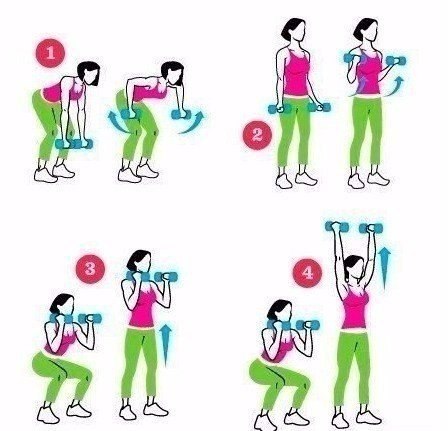 1

2

3

4