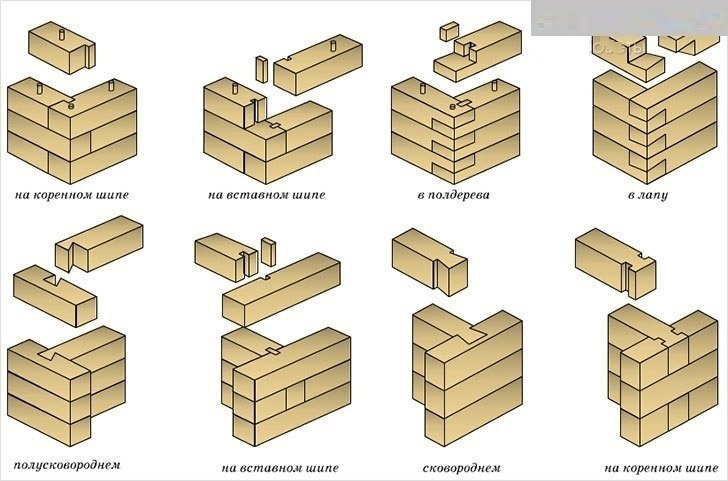 на коренном шипе

на вставном шипе

в полдерева

в лапу

полусковороднем

на вставном шипе

сковороднем

на коренном шипе