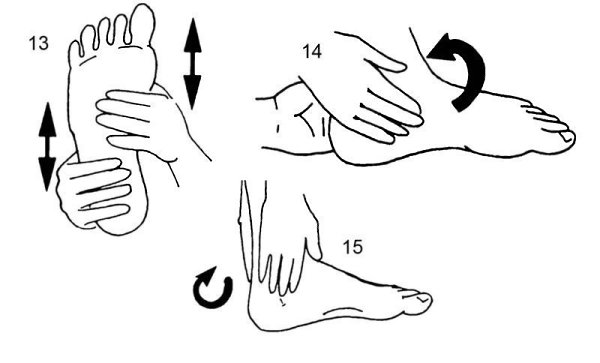 13

14

15