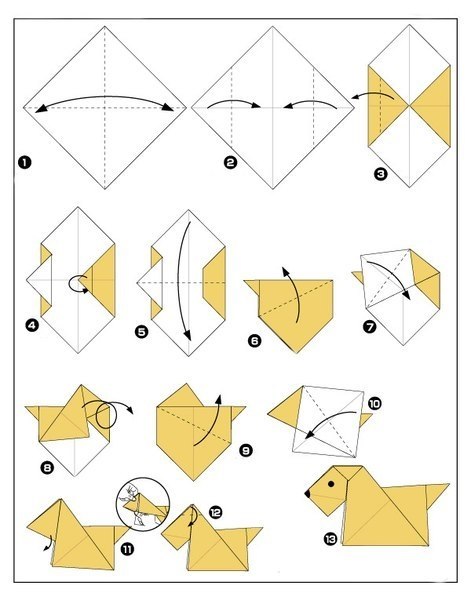 1
2
3
4
5
6
7
8
9
10
11
12
13