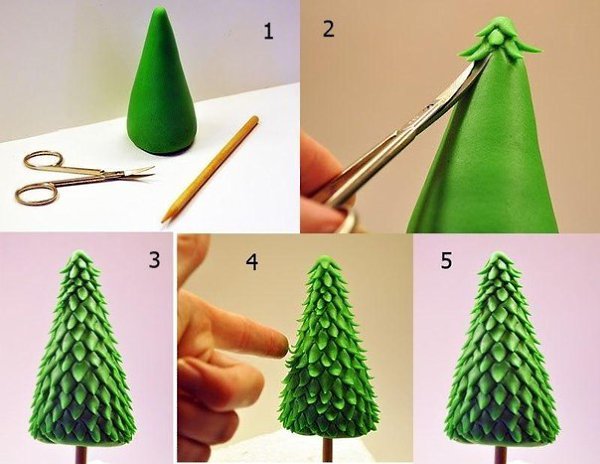 1
2
3
4
5