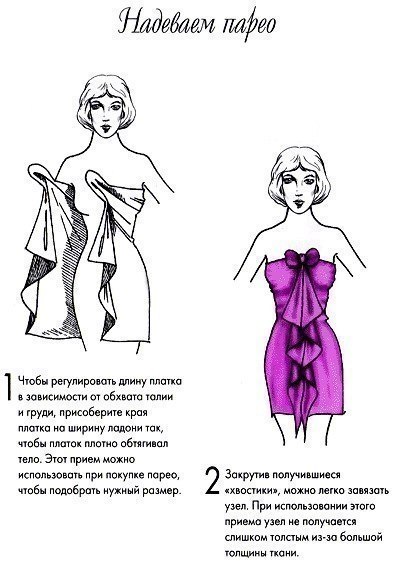 Надеваем парео

1 Чтобы регулировать длину платка в зависимости от обхвата талии и груди, присоберите края платка на ширину ладони так, чтобы платок плотно обтягивал тело. Этот прием можно использовать при покупке парео, чтобы подобрать нужный размер.

2 Закрутив получившиеся «хвостики», можно легко завязать узел. При использовании этого приема узел не получается слишком толстым из-за большой толщины ткани.