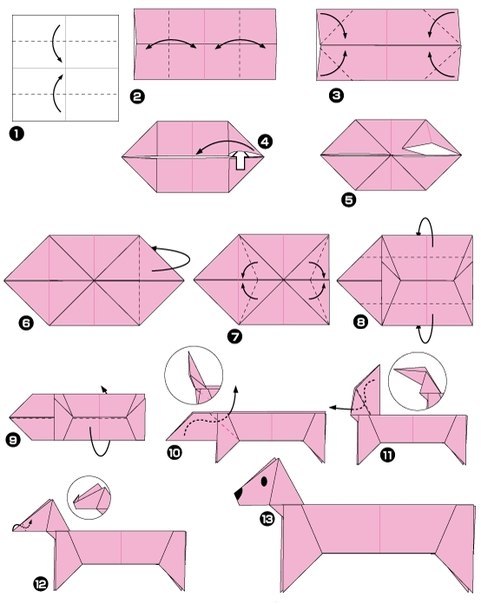 1
2
3
4
5
6
7
8
9
10
11
12
13