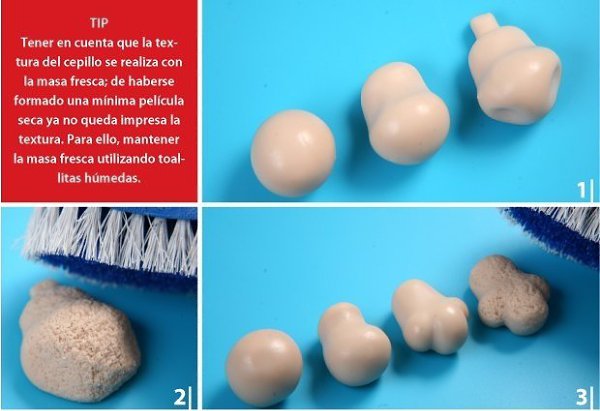 TIP
Tener en cuenta que la textura del cepillo se realiza con la masa fresca; de haberse formado una mínima película seca ya no queda impresa la textura. Para ello, mantener la masa fresca utilizando toallitas húmedas.

1

2

3