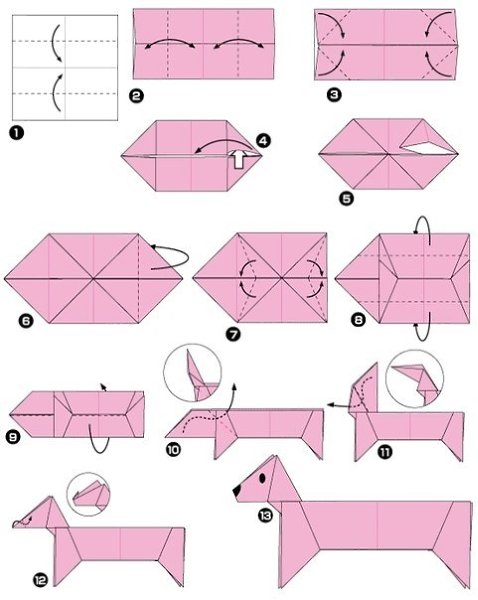 1

2

3

4

5

6

7

8

9

10

11

12

13