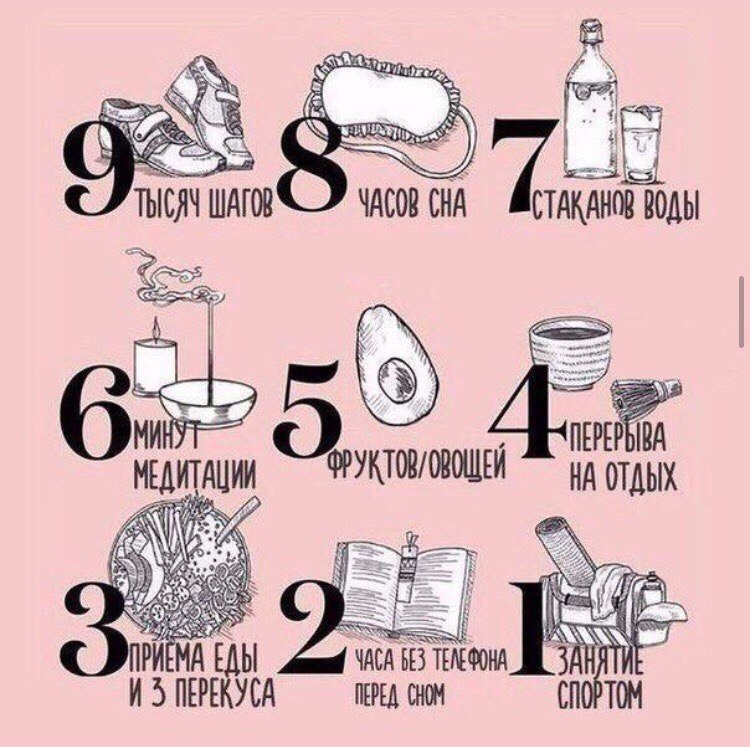 9 ТЫСЯЧ ШАГОВ

8 ЧАСОВ СНА

7 СТАКАНОВ ВОДЫ

6 МИНУТ МЕДИТАЦИИ

5 ФРУКТОВ/ОВОЩЕЙ

4 ПЕРЕРЫВА НА ОТДЫХ

3 ПРИЁМА ЕДЫ И 3 ПЕРЕКУСА

2 ЧАСА БЕЗ ТЕЛЕФОНА ПЕРЕД СНОМ

1 ЗАНЯТИЕ СПОРТОМ