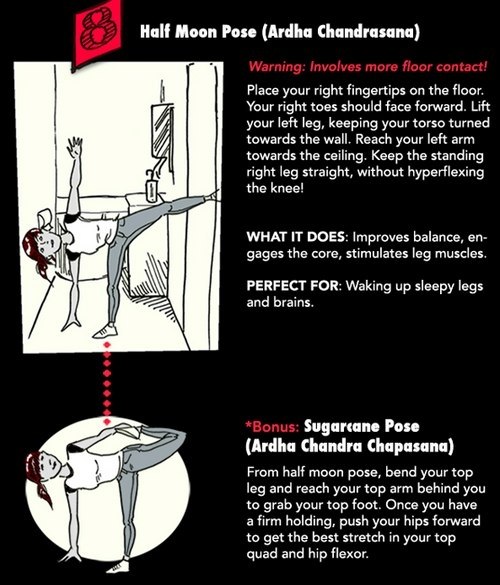 8

Half Moon Pose (Ardha Chandrasana)

Warning: Involves more floor contact!

Place your right fingertips on the floor. Your right toes should face forward. Lift your left leg, keeping your torso turned towards the wall. Reach your left arm towards the ceiling. Keep the standing right leg straight, without hyperflexing the knee!

WHAT IT DOES: Improves balance, engages the core, stimulates leg muscles.

PERFECT FOR: Waking up sleepy legs and brains.

*Bonus: Sugarcane Pose (Ardha Chandra Chapasana)

From half moon pose, bend your top leg and reach your top arm behind you to grab your top foot. Once you have a firm holding, push your hips forward to get the best stretch in your top quad and hip flexor.