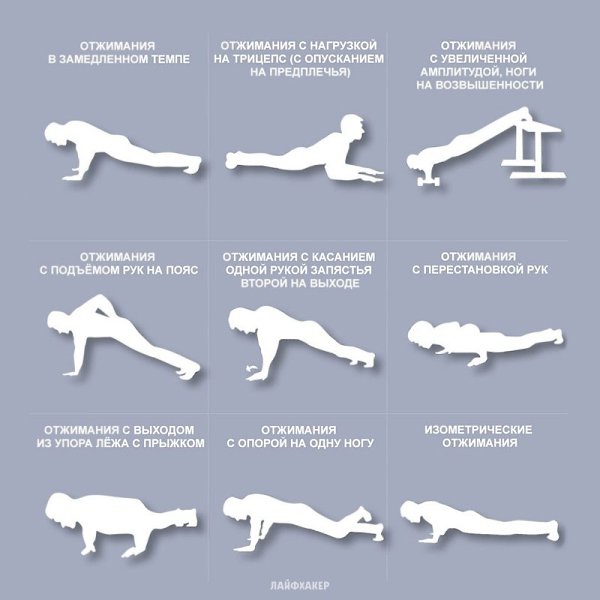 ОТЖИМАНИЯ В ЗАМЕДЛЕННОМ ТЕМПЕ

ОТЖИМАНИЯ С НАГРУЗКОЙ НА ТРИЦЕПС (С ОПУСКАНИЕМ НА ПРЕДПЛЕЧЬЯ)

ОТЖИМАНИЯ С УВЕЛИЧЕННОЙ АМПЛИТУДОЙ, НОГИ НА ВОЗВЫШЕННОСТИ

ОТЖИМАНИЯ С ПОДЪЁМОМ РУК НА ПОЯС

ОТЖИМАНИЯ С КАСАНИЕМ ОДНОЙ РУКОЙ ЗАПЯСТЬЯ ВТОРОЙ НА ВЫХОДЕ

ОТЖИМАНИЯ С ПЕРЕСТАНОВКОЙ РУК

ОТЖИМАНИЯ С ВЫХОДОМ ИЗ УПОРА ЛЁЖА С ПРЫЖКОМ

ОТЖИМАНИЯ С ОПОРОЙ НА ОДНУ НОГУ

ИЗОМЕТРИЧЕСКИЕ ОТЖИМАНИЯ

ЛАЙФХАКЕР