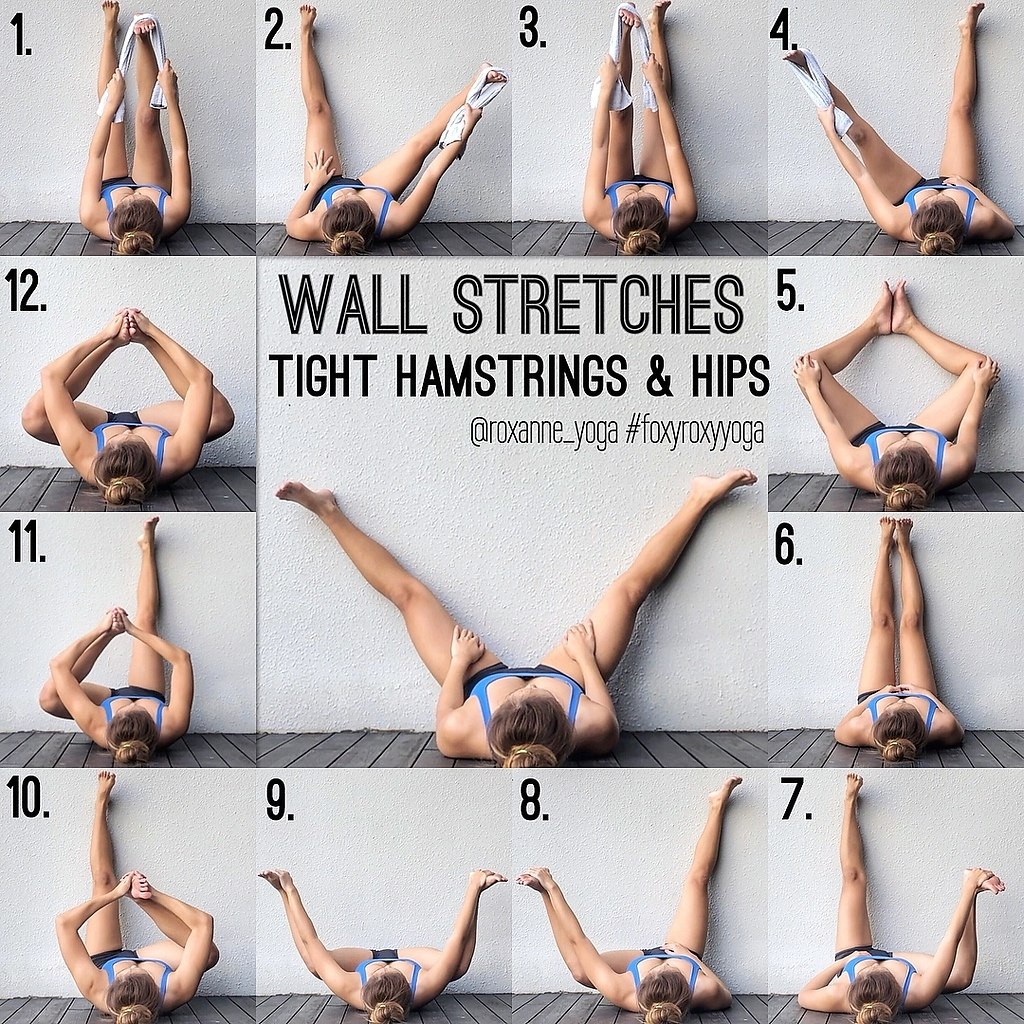 1.

2.

3.

4.

12.

WALL STRETCHES
TIGHT HAMSTRINGS & HIPS
@roxanne_yoga #foxyroxyyoga

5.

11.

6.

10.

9.

8.

7.