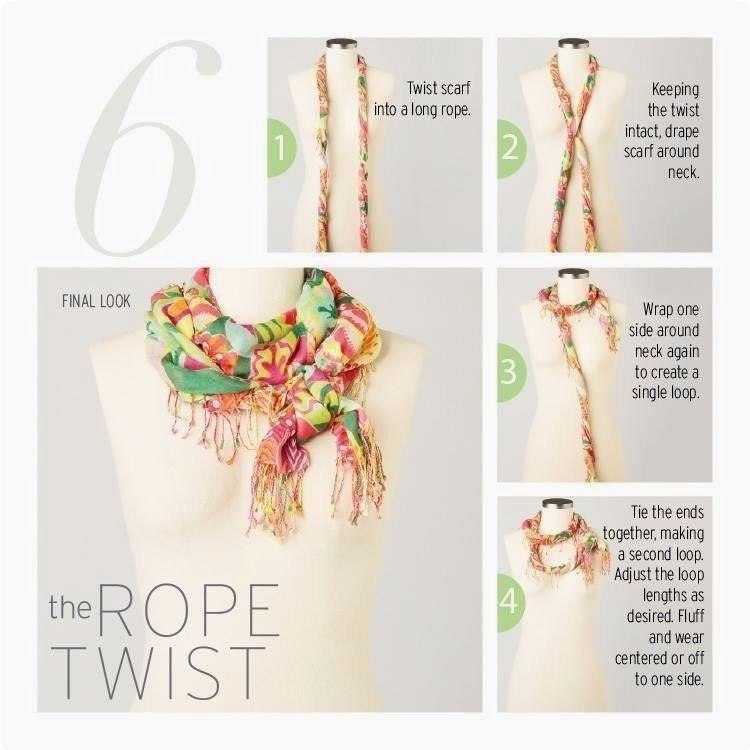 6

1 Twist scarf into a long rope.

2 Keeping the twist intact, drape scarf around neck.

FINAL LOOK

3 Wrap one side around neck again to create a single loop.

4 Tie the ends together, making a second loop. Adjust the loop lengths as desired. Fluff and wear centered or off to one side.

the ROPE TWIST