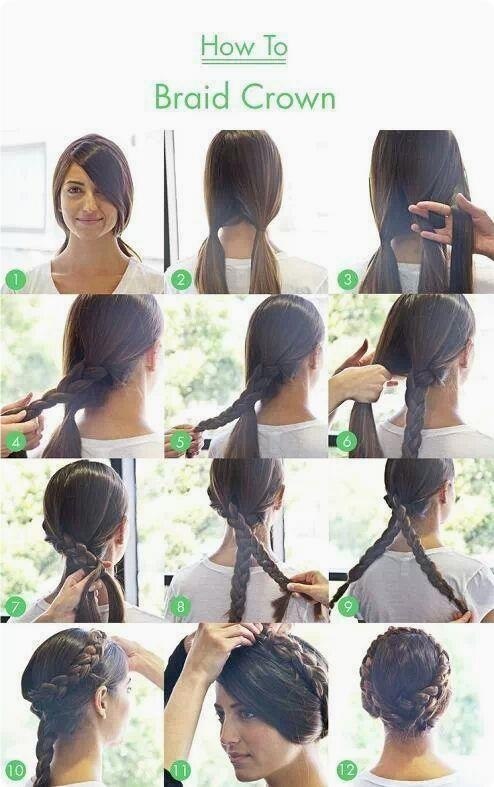 How To
Braid Crown

1
2
3
4
5
6
7
8
9
10
11
12