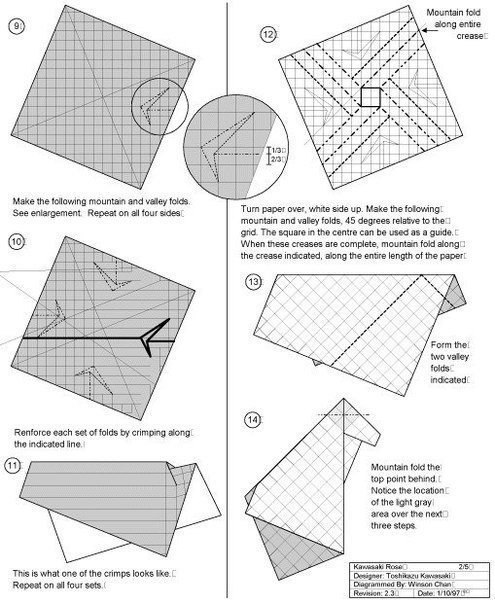 9

1/3
2/3

Make the following mountain and valley folds. See enlargement. Repeat on all four sides

10

Renforce each set of folds by crimping along the indicated line.

11

This is what one of the crimps looks like. Repeat on all four sets.

12

Mountain fold along entire crease

Turn paper over, white side up. Make the following mountain and valley folds, 45 degrees relative to the grid. The square in the centre can be used as a guide. When these creases are complete, mountain fold along the crease indicated, along the entire length of the paper

13

Form the two valley folds indicated

14

Mountain fold the top point behind. Notice the location of the light gray area over the next three steps.

| Kawasaki Rose | 2/5 |
|---|---|
| Designer: Toshikazu Kawasaki | |
| Diagrammed By: Winson Chan | |
| Revision: 2.3 | Date: 1/10/97 |