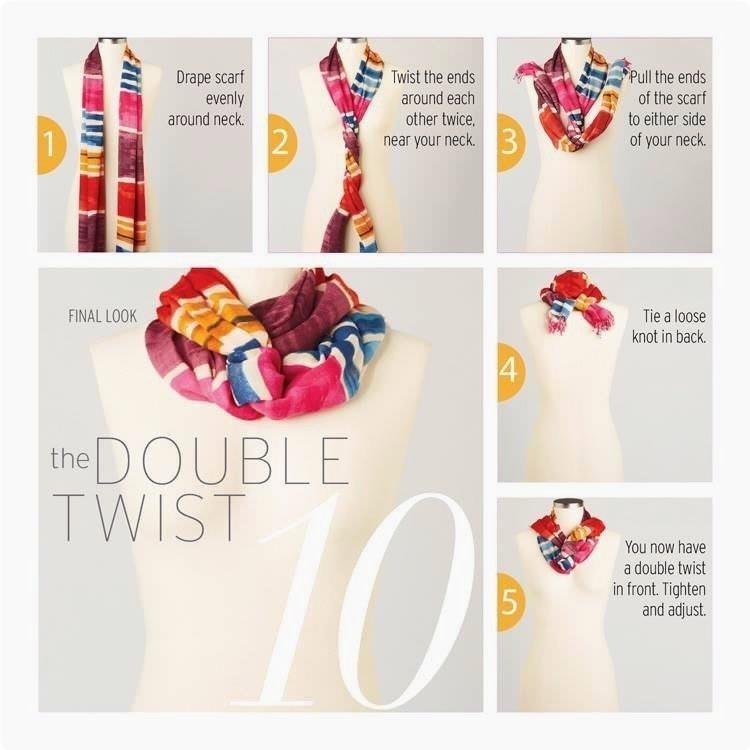 1
Drape scarf evenly around neck.

2
Twist the ends around each other twice, near your neck.

3
Pull the ends of the scarf to either side of your neck.

FINAL LOOK

the DOUBLE TWIST

10

4
Tie a loose knot in back.

5
You now have a double twist in front. Tighten and adjust.