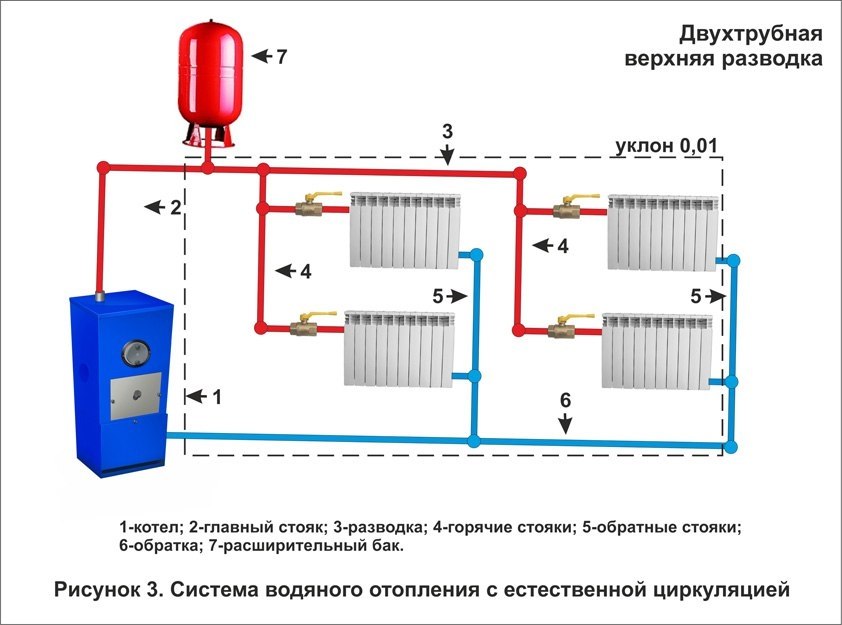 Двухтрубная верхняя разводка

7

3

уклон 0,01

2

4

4

5

5

1

6

1-котел; 2-главный стояк; 3-разводка; 4-горячие стояки; 5-обратные стояки; 6-обратка; 7-расширительный бак.

Рисунок 3. Система водяного отопления с естественной циркуляцией