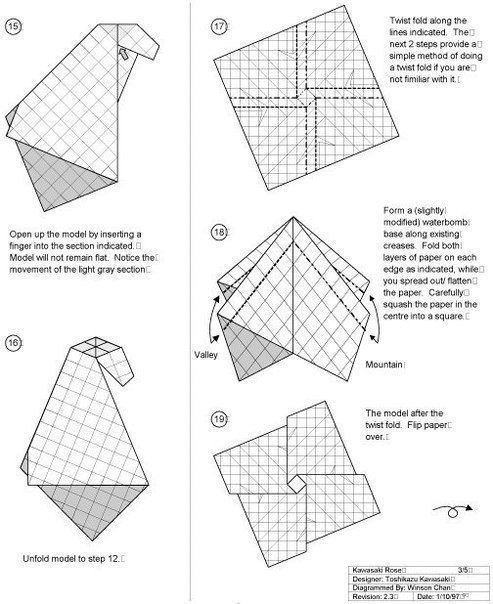 15

Open up the model by inserting a finger into the section indicated. Model will not remain flat. Notice the movement of the light gray section

16

Unfold model to step 12.

17

Twist fold along the lines indicated. The next 2 steps provide a simple method of doing a twist fold if you are not fimiliar with it.

18

Form a (slightly modified) waterbomb base along existing creases. Fold both layers of paper on each edge as indicated, while you spread out/ flatten the paper. Carefully squash the paper in the centre into a square.

Valley

Mountain

19

The model after the twist fold. Flip paper over.

| Kawasaki Rose | 3/5 |
|---|---|
| Designer: Toshikazu Kawasaki | |
| Diagrammed By: Winson Chan | |
| Revision: 2.3 | Date: 1/10/97 |