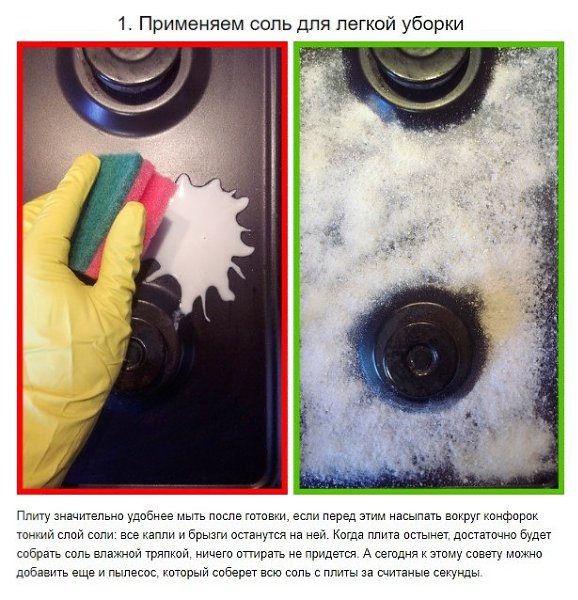 1. Применяем соль для легкой уборки

Плиту значительно удобнее мыть после готовки, если перед этим насыпать вокруг конфорок тонкий слой соли: все капли и брызги останутся на ней. Когда плита остынет, достаточно будет собрать соль влажной тряпкой, ничего оттирать не придется. А сегодня к этому совету можно добавить еще и пылесос, который соберет всю соль с плиты за считаные секунды.