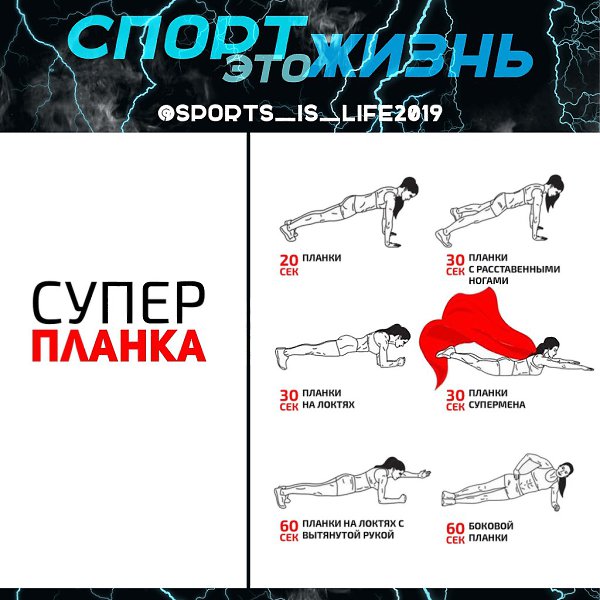 СПОРТ ЭТО ЖИЗНЬ

@SPORTS_IS_LIFE2019

СУПЕР
ПЛАНКА

20 СЕК ПЛАНКИ

30 СЕК ПЛАНКИ С РАССТАВЕННЫМИ НОГАМИ

30 СЕК ПЛАНКИ НА ЛОКТЯХ

30 СЕК ПЛАНКИ СУПЕРМЕНА

60 СЕК ПЛАНКИ НА ЛОКТЯХ С ВЫТЯНУТОЙ РУКОЙ

60 СЕК БОКОВОЙ ПЛАНКИ