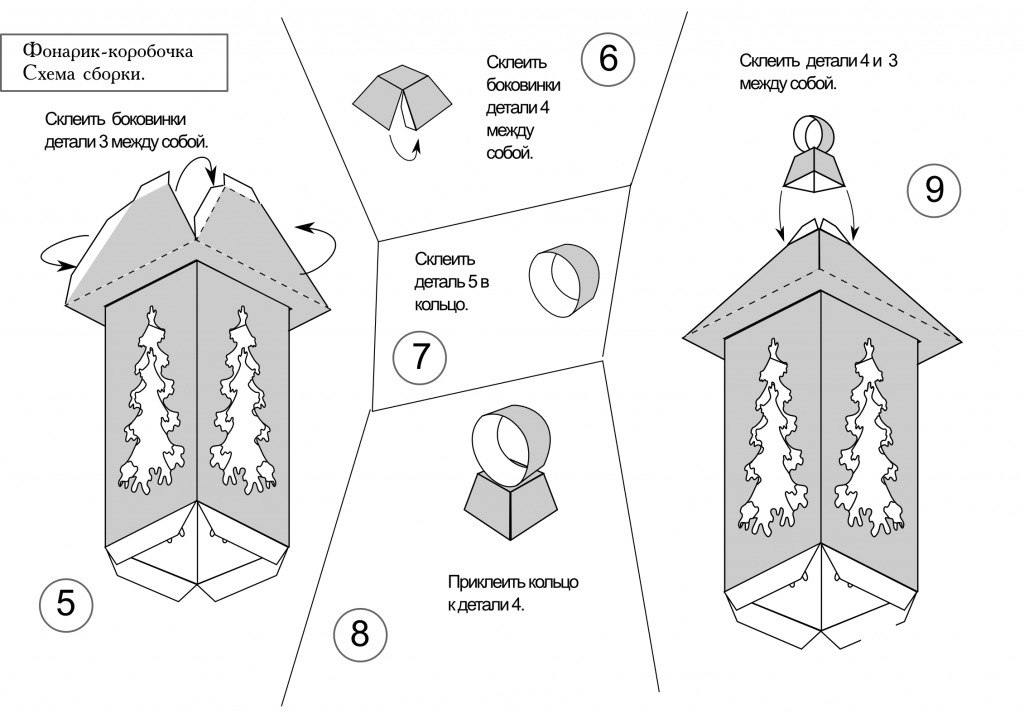 Фонарик-коробочка
Схема сборки.

Склеить боковинки детали 3 между собой.

5

Склеить боковинки детали 4 между собой.

6

Склеить деталь 5 в кольцо.

7

Приклеить кольцо к детали 4.

8

Склеить детали 4 и 3 между собой.

9