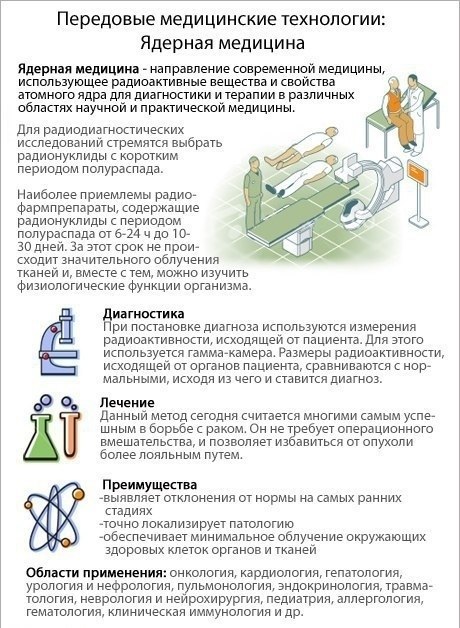 Передовые медицинские технологии:
Ядерная медицина

Ядерная медицина - направление современной медицины, использующее радиоактивные вещества и свойства атомного ядра для диагностики и терапии в различных областях научной и практической медицины.

Для радиодиагностических исследований стремятся выбрать радионуклиды с коротким периодом полураспада.

Наиболее приемлемы радиофармпрепараты, содержащие радионуклиды с периодом полураспада от 6-24 ч до 10-30 дней. За этот срок не происходит значительного облучения тканей и, вместе с тем, можно изучить физиологические функции организма.

Диагностика
При постановке диагноза используются измерения радиоактивности, исходящей от пациента. Для этого используется гамма-камера. Размеры радиоактивности, исходящей от органов пациента, сравниваются с нормальными, исходя из чего и ставится диагноз.

Лечение
Данный метод сегодня считается многими самым успешным в борьбе с раком. Он не требует операционного вмешательства, и позволяет избавиться от опухоли более лояльным путем.

Преимущества
-выявляет отклонения от нормы на самых ранних стадиях
-точно локализирует патологию
-обеспечивает минимальное облучение окружающих здоровых клеток органов и тканей

Области применения: онкология, кардиология, гепатология, урология и нефрология, пульмонология, эндокринология, травматология, неврология и нейрохирургия, педиатрия, аллергология, гематология, клиническая иммунология и др.