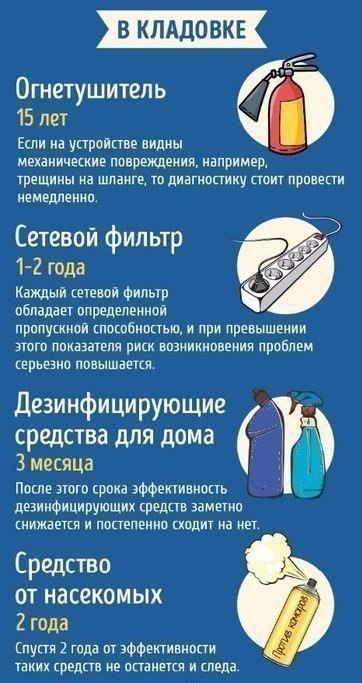 В КЛАДОВКЕ

Огнетушитель
15 лет
Если на устройстве видны механические повреждения, например, трещины на шланге, то диагностику стоит провести немедленно.

Сетевой фильтр
1-2 года
Каждый сетевой фильтр обладает определенной пропускной способностью, и при превышении этого показателя риск возникновения проблем серьезно повышается.

Дезинфицирующие средства для дома
3 месяца
После этого срока эффективность дезинфицирующих средств заметно снижается и постепенно сходит на нет.

Средство от насекомых
2 года
Спустя 2 года от эффективности таких средств не останется и следа.

Против комаров