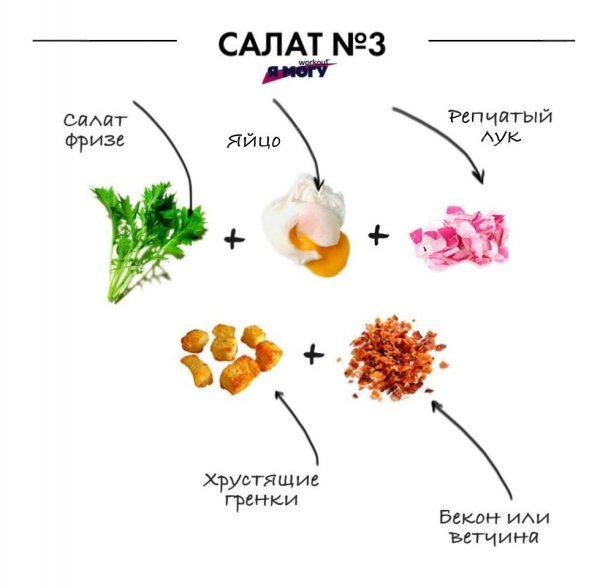 САЛАТ №3

workout Я МОГУ

Салат фризе

Яйцо

Репчатый лук

+

+

+

Хрустящие гренки

Бекон или ветчина