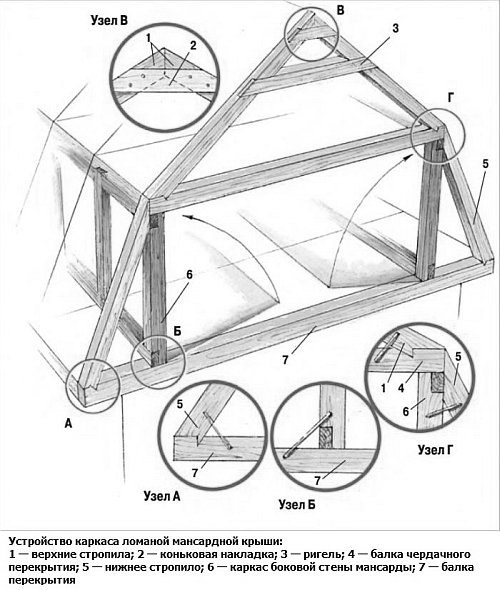 Узел В

1

2

В

3

Г

5

6

Б

7

А

5

7

Узел А

7

Узел Б

1

4

5

6

Узел Г

Устройство каркаса ломаной мансардной крыши:
1 — верхние стропила; 2 — коньковая накладка; 3 — ригель; 4 — балка чердачного перекрытия; 5 — нижнее стропило; 6 — каркас боковой стены мансарды; 7 — балка перекрытия