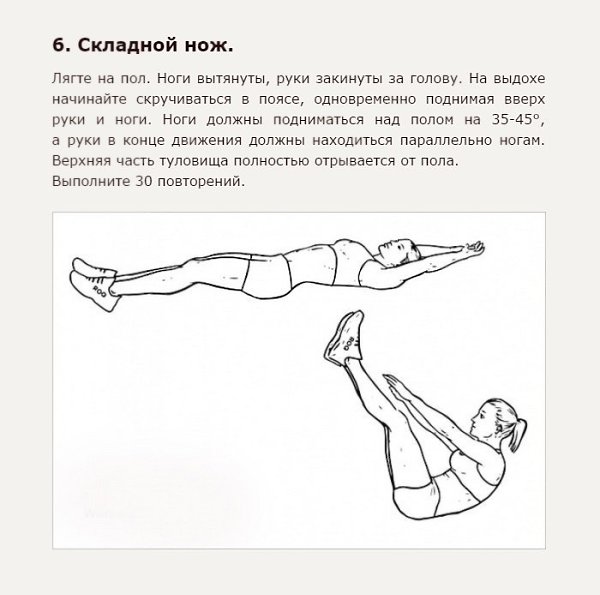 6. Складной нож.

Лягте на пол. Ноги вытянуты, руки закинуты за голову. На выдохе начинайте скручиваться в поясе, одновременно поднимая вверх руки и ноги. Ноги должны подниматься над полом на 35-45°, а руки в конце движения должны находиться параллельно ногам. Верхняя часть туловища полностью отрывается от пола.
Выполните 30 повторений.

ROO

ROO