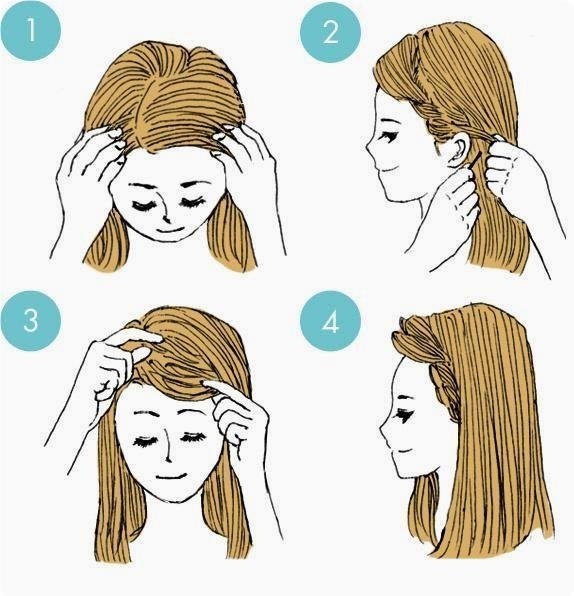 1

2

3

4