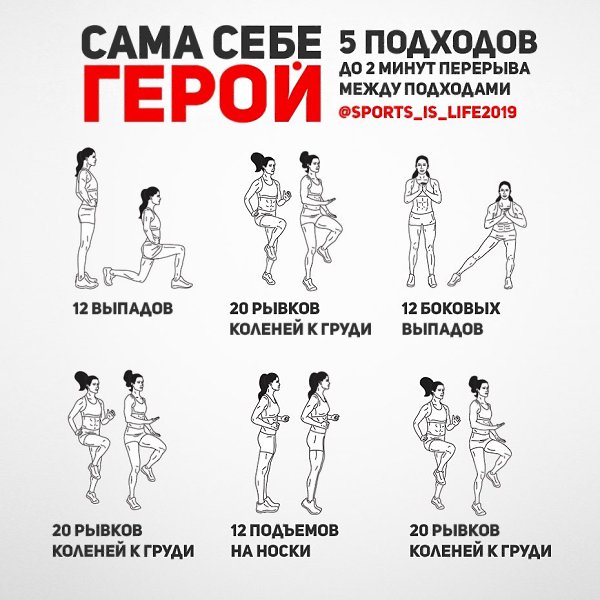 САМА СЕБЕ ГЕРОЙ

5 ПОДХОДОВ
ДО 2 МИНУТ ПЕРЕРЫВА МЕЖДУ ПОДХОДАМИ
@SPORTS_IS_LIFE2019

12 ВЫПАДОВ

20 РЫВКОВ КОЛЕНЕЙ К ГРУДИ

12 БОКОВЫХ ВЫПАДОВ

20 РЫВКОВ КОЛЕНЕЙ К ГРУДИ

12 ПОДЪЕМОВ НА НОСКИ

20 РЫВКОВ КОЛЕНЕЙ К ГРУДИ