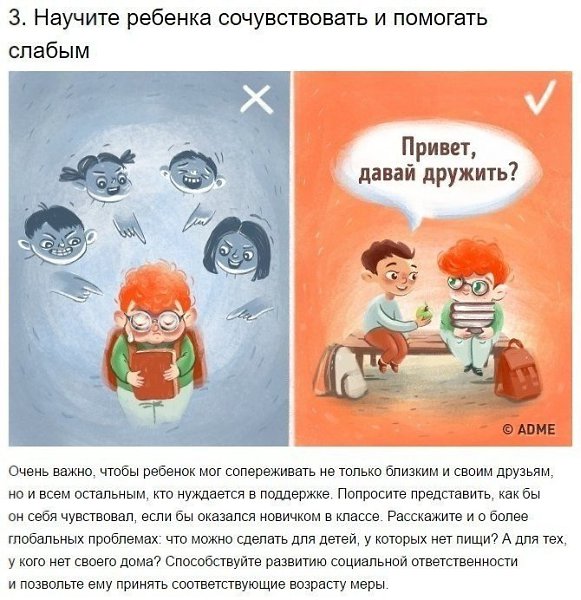 3. Научите ребенка сочувствовать и помогать слабым

Привет, давай дружить?

© ADME

Очень важно, чтобы ребенок мог сопереживать не только близким и своим друзьям, но и всем остальным, кто нуждается в поддержке. Попросите представить, как бы он себя чувствовал, если бы оказался новичком в классе. Расскажите и о более глобальных проблемах: что можно сделать для детей, у которых нет пищи? А для тех, у кого нет своего дома? Способствуйте развитию социальной ответственности и позвольте ему принять соответствующие возрасту меры.