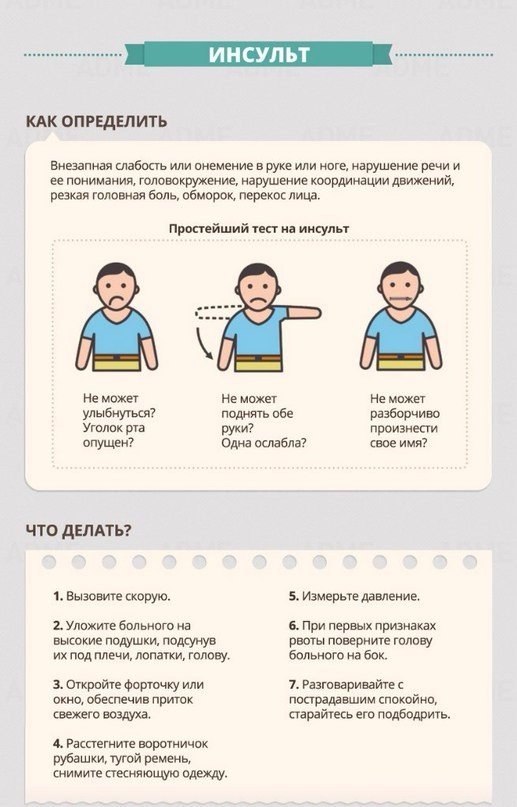 ИНСУЛЬТ

КАК ОПРЕДЕЛИТЬ

Внезапная слабость или онемение в руке или ноге, нарушение речи и ее понимания, головокружение, нарушение координации движений, резкая головная боль, обморок, перекос лица.

Простейший тест на инсульт

Не может улыбнуться? Уголок рта опущен?

Не может поднять обе руки? Одна ослабла?

Не может разборчиво произнести свое имя?

ЧТО ДЕЛАТЬ?

1. Вызовите скорую.

2. Уложите больного на высокие подушки, подсунув их под плечи, лопатки, голову.

3. Откройте форточку или окно, обеспечив приток свежего воздуха.

4. Расстегните воротничок рубашки, тугой ремень, снимите стесняющую одежду.

5. Измерьте давление.

6. При первых признаках рвоты поверните голову больного на бок.

7. Разговаривайте с пострадавшим спокойно, старайтесь его подбодрить.