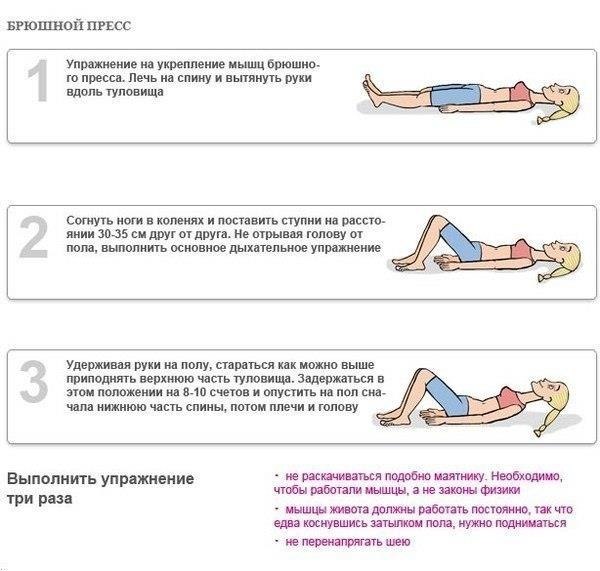 БРЮШНОЙ ПРЕСС

1 Упражнение на укрепление мышц брюшного пресса. Лечь на спину и вытянуть руки вдоль туловища

2 Согнуть ноги в коленях и поставить ступни на расстоянии 30-35 см друг от друга. Не отрывая голову от пола, выполнить основное дыхательное упражнение

3 Удерживая руки на полу, стараться как можно выше приподнять верхнюю часть туловища. Задержаться в этом положении на 8-10 счетов и опустить на пол сначала нижнюю часть спины, потом плечи и голову

Выполнить упражнение три раза

• не раскачиваться подобно маятнику. Необходимо, чтобы работали мышцы, а не законы физики
• мышцы живота должны работать постоянно, так что едва коснувшись затылком пола, нужно подниматься
• не перенапрягать шею