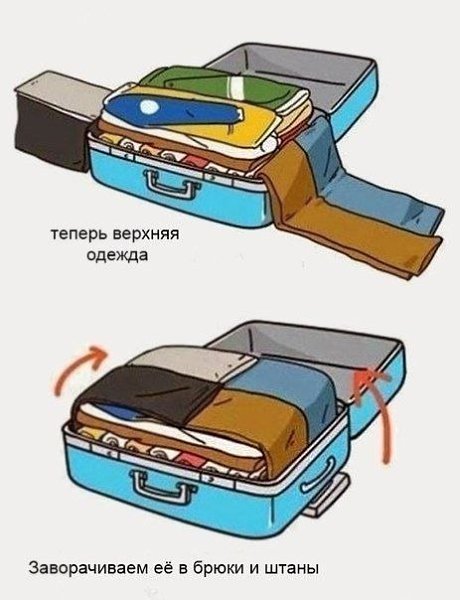 теперь верхняя одежда

Заворачиваем её в брюки и штаны