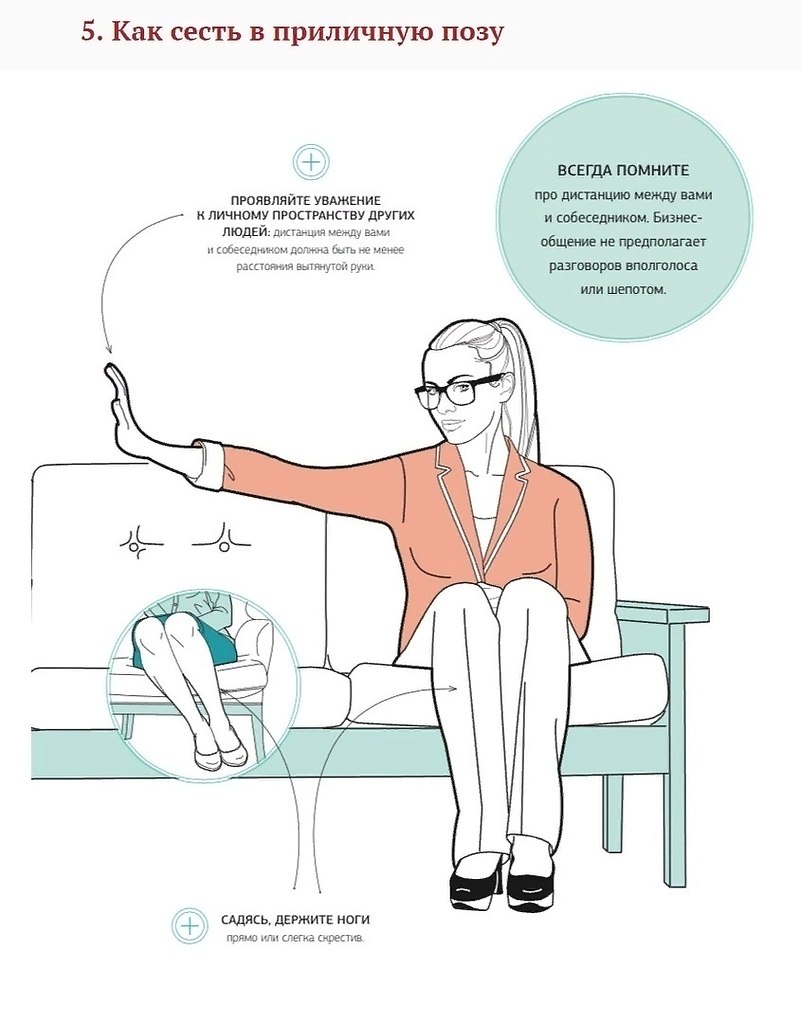 5. Как сесть в приличную позу

ПРОЯВЛЯЙТЕ УВАЖЕНИЕ К ЛИЧНОМУ ПРОСТРАНСТВУ ДРУГИХ ЛЮДЕЙ: дистанция между вами и собеседником должна быть не менее расстояния вытянутой руки.

ВСЕГДА ПОМНИТЕ про дистанцию между вами и собеседником. Бизнес-общение не предполагает разговоров вполголоса или шепотом.

САДЯСЬ, ДЕРЖИТЕ НОГИ прямо или слегка скрестив.