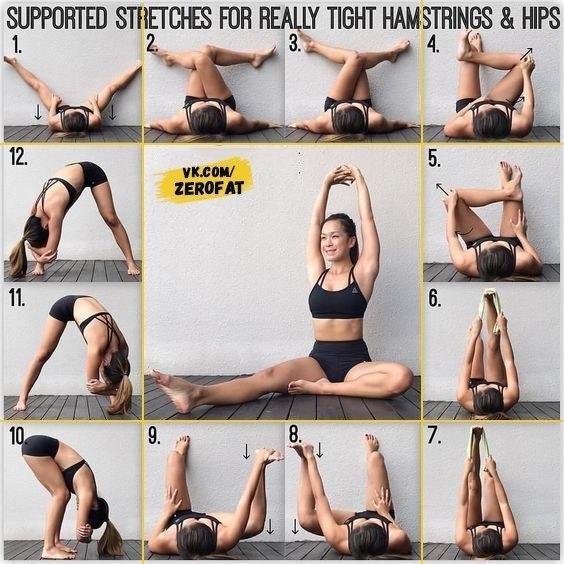 SUPPORTED STRETCHES FOR REALLY TIGHT HAMSTRINGS & HIPS

1.

2.

3.

4.

12.

VK.COM/
ZEROFAT

5.

11.

6.

10.

9.

8.

7.